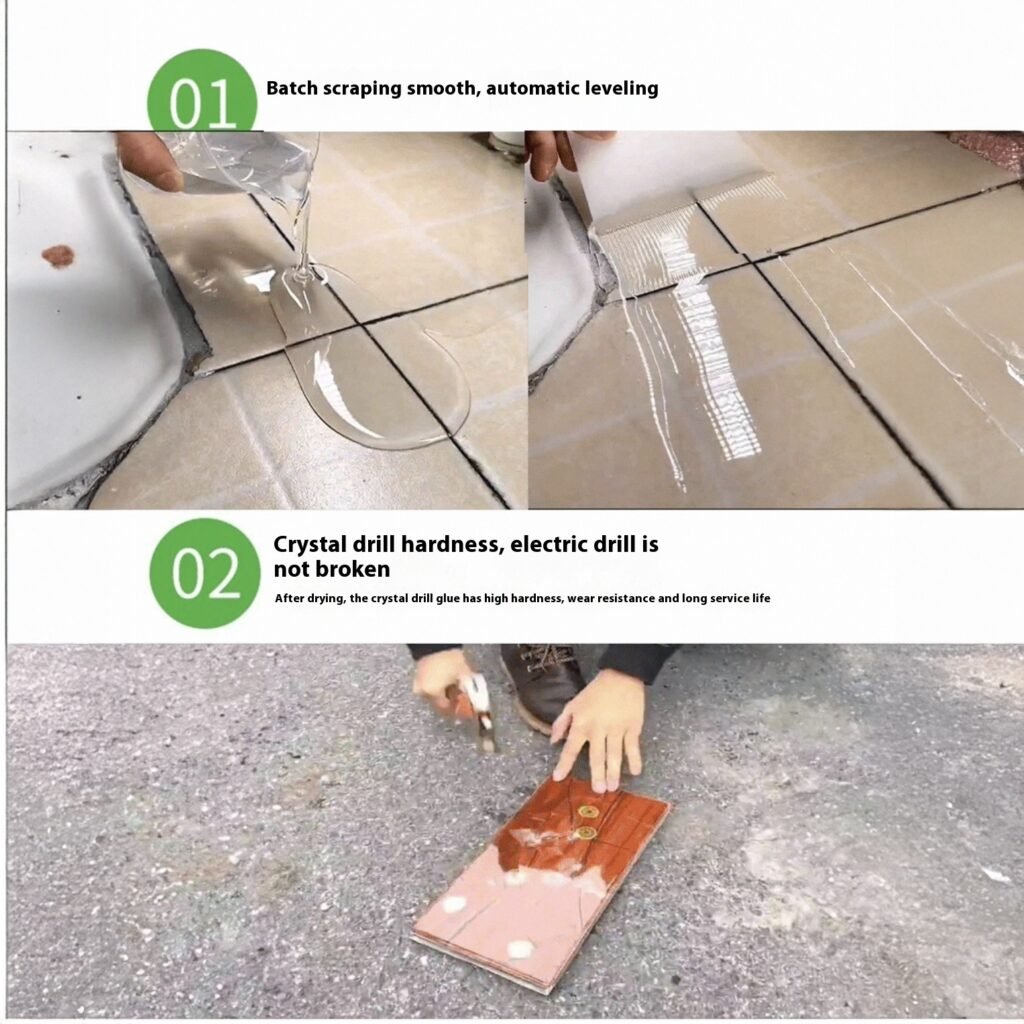 01
Batch scraping smooth, automatic leveling

02
Crystal drill hardness, electric drill is not broken
After drying, the crystal drill glue has high hardness, wear resistance and long service life